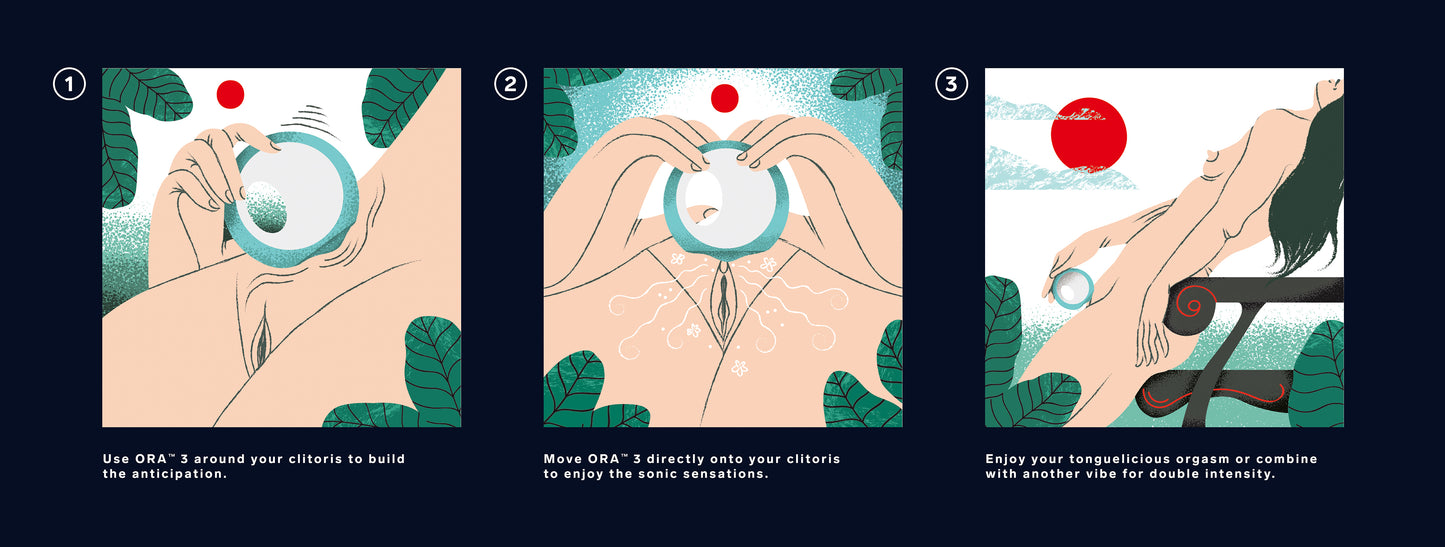 1

Use ORA™ 3 around your clitoris to build the anticipation.

2

Move ORA™ 3 directly onto your clitoris to enjoy the sonic sensations.

3

Enjoy your tonguelicious orgasm or combine with another vibe for double intensity.