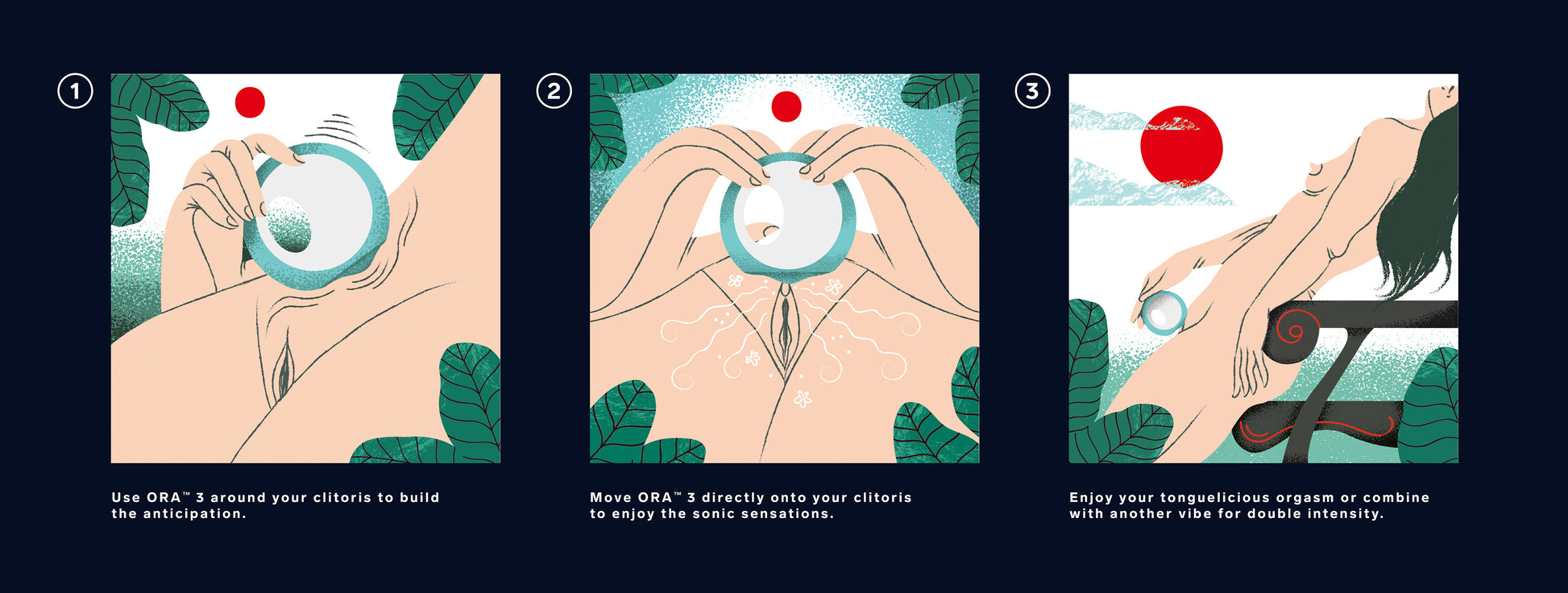 1

Use ORA™ 3 around your clitoris to build the anticipation.

2

Move ORA™ 3 directly onto your clitoris to enjoy the sonic sensations.

3

Enjoy your tonguelicious orgasm or combine with another vibe for double intensity.